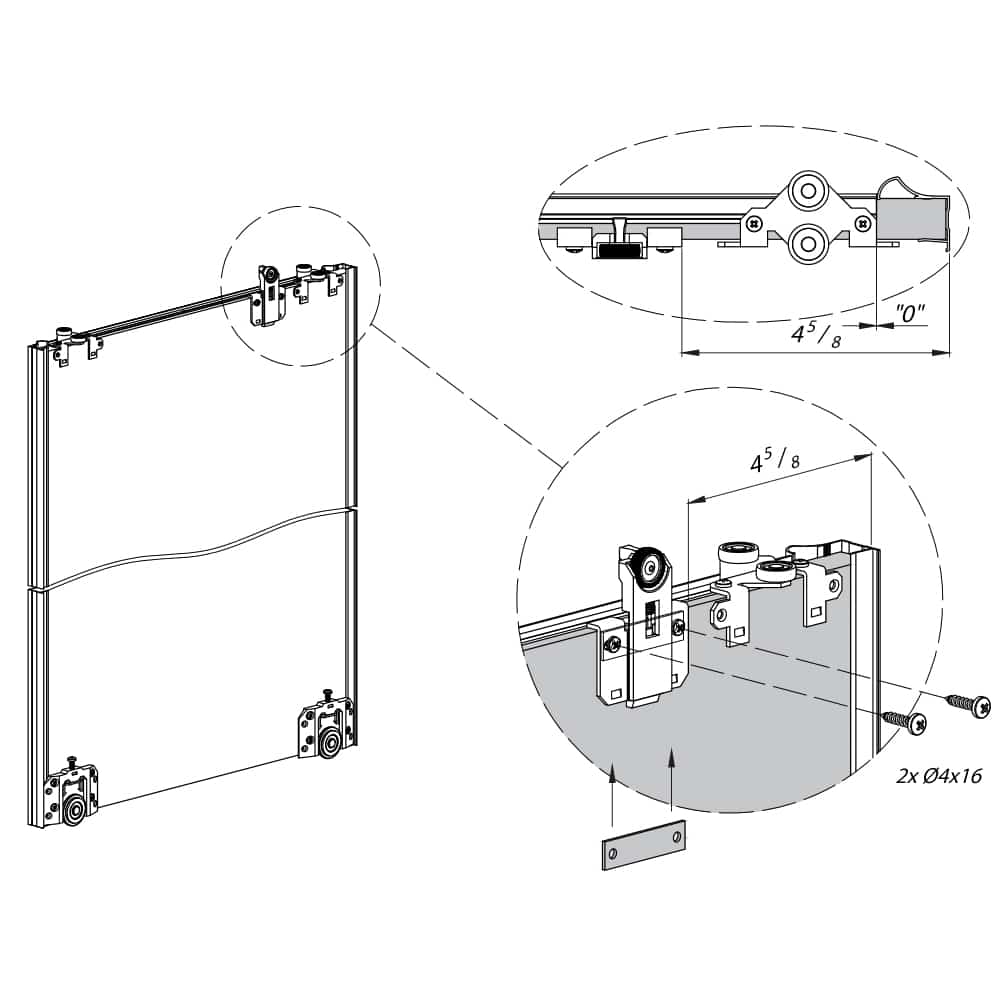 $4^5/_8$

"0"

$4^5/_8$

2x Ø4x16