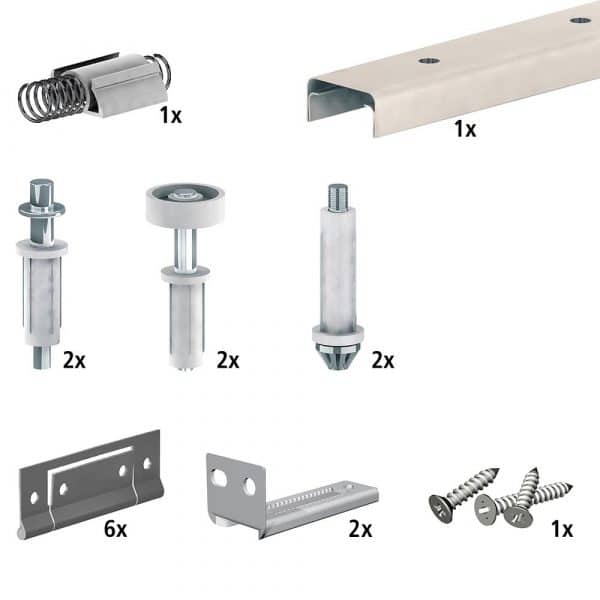 1x

1x

2x

2x

2x

6x

2x

1x