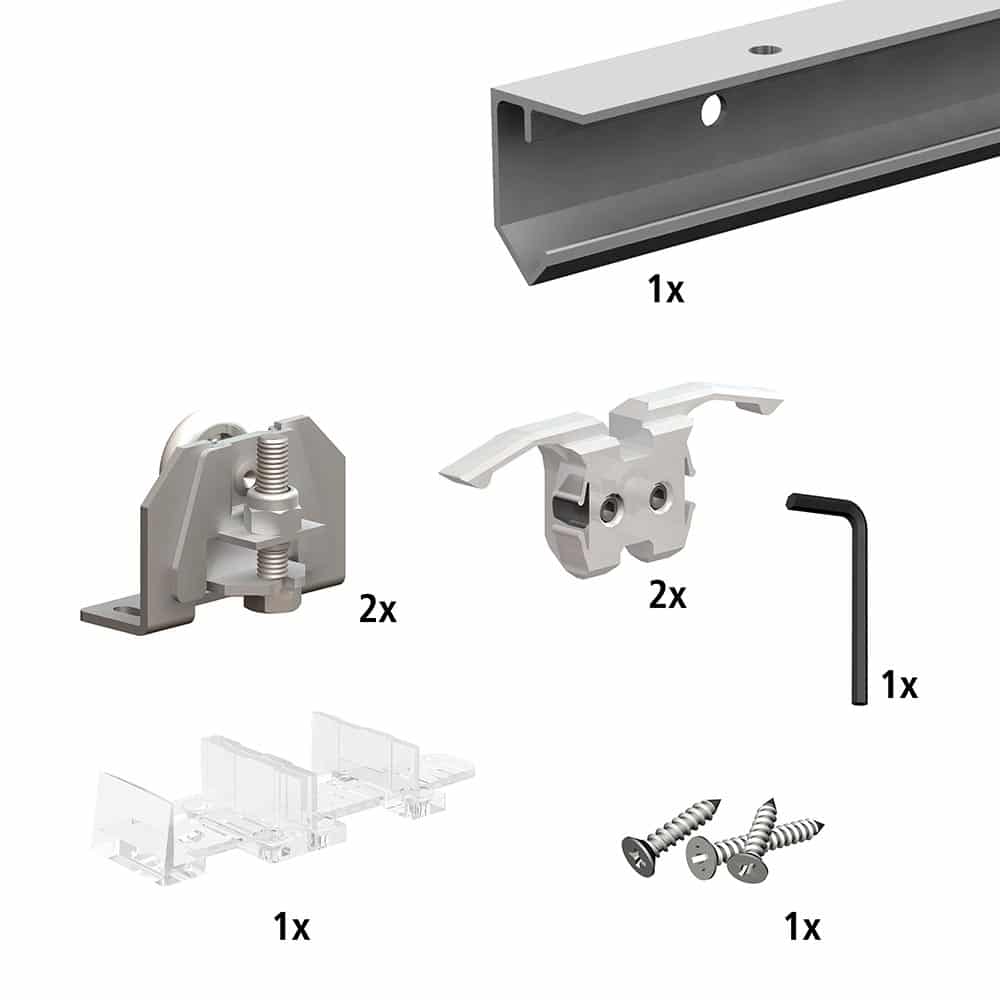 1x

2x

2x

1x

1x

1x