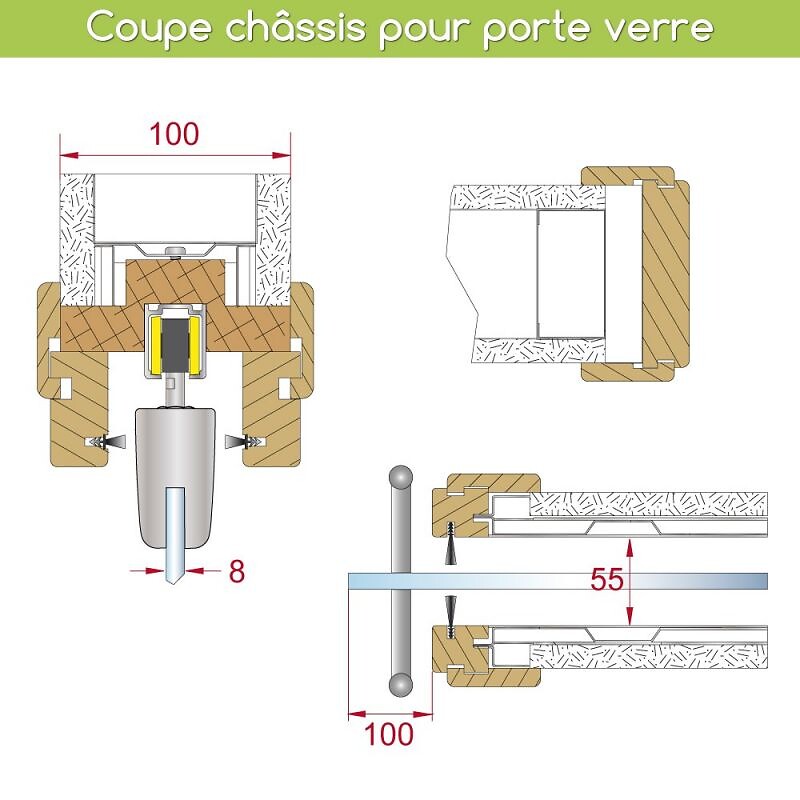 Coupe châssis pour porte verre

100

8

55

100