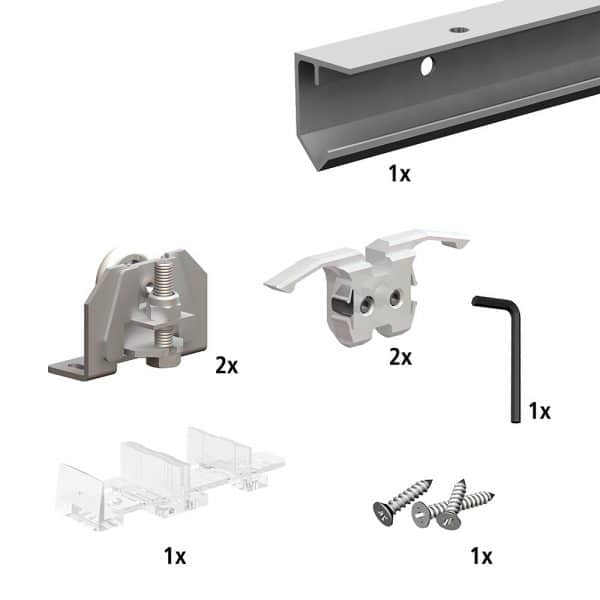 1x

2x

2x

1x

1x

1x