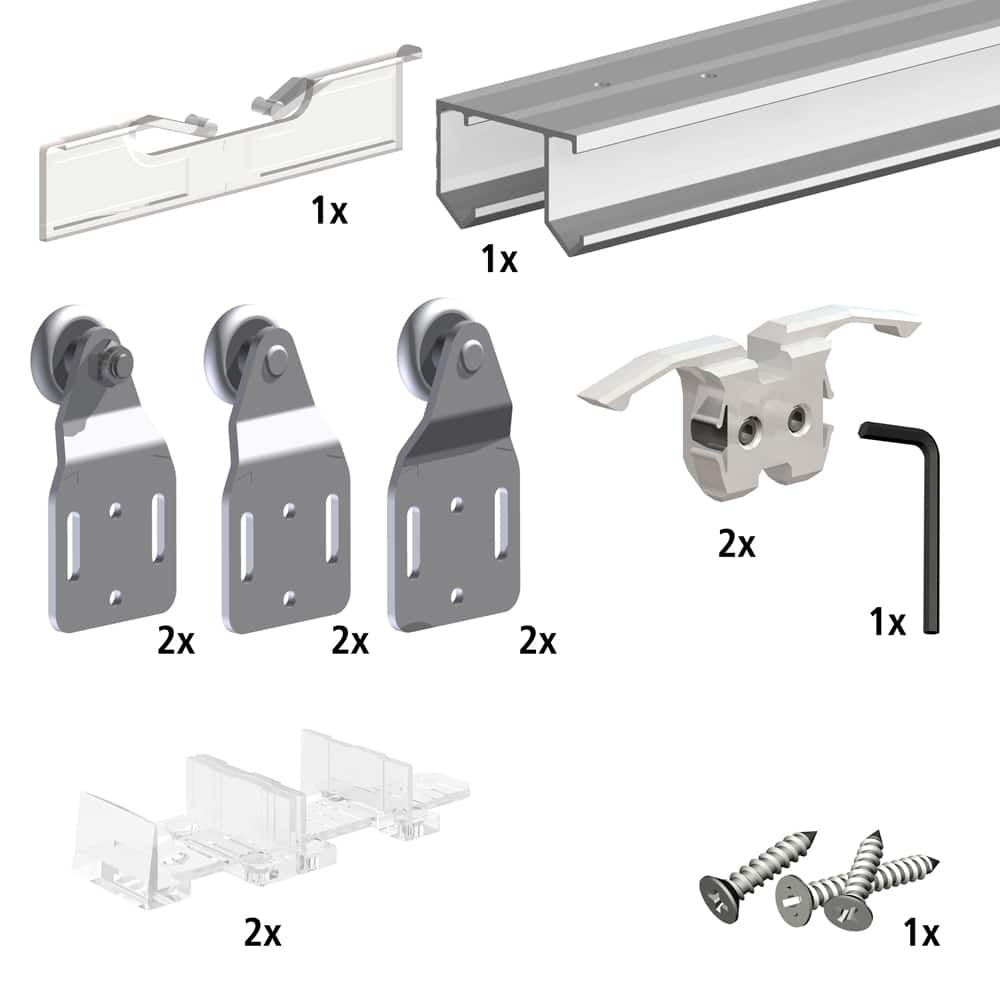 1x

1x

2x

2x

2x

2x

1x

2x

1x