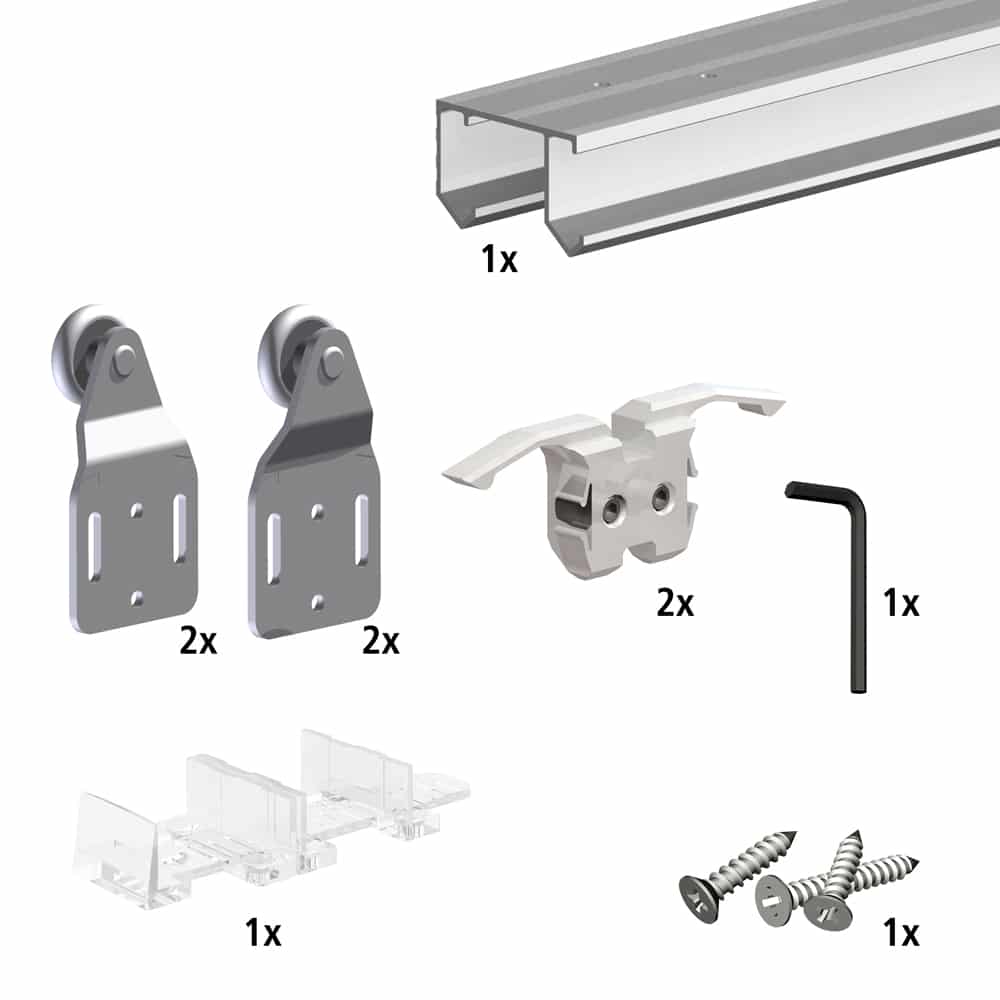 1x

2x

2x

2x

1x

1x

1x