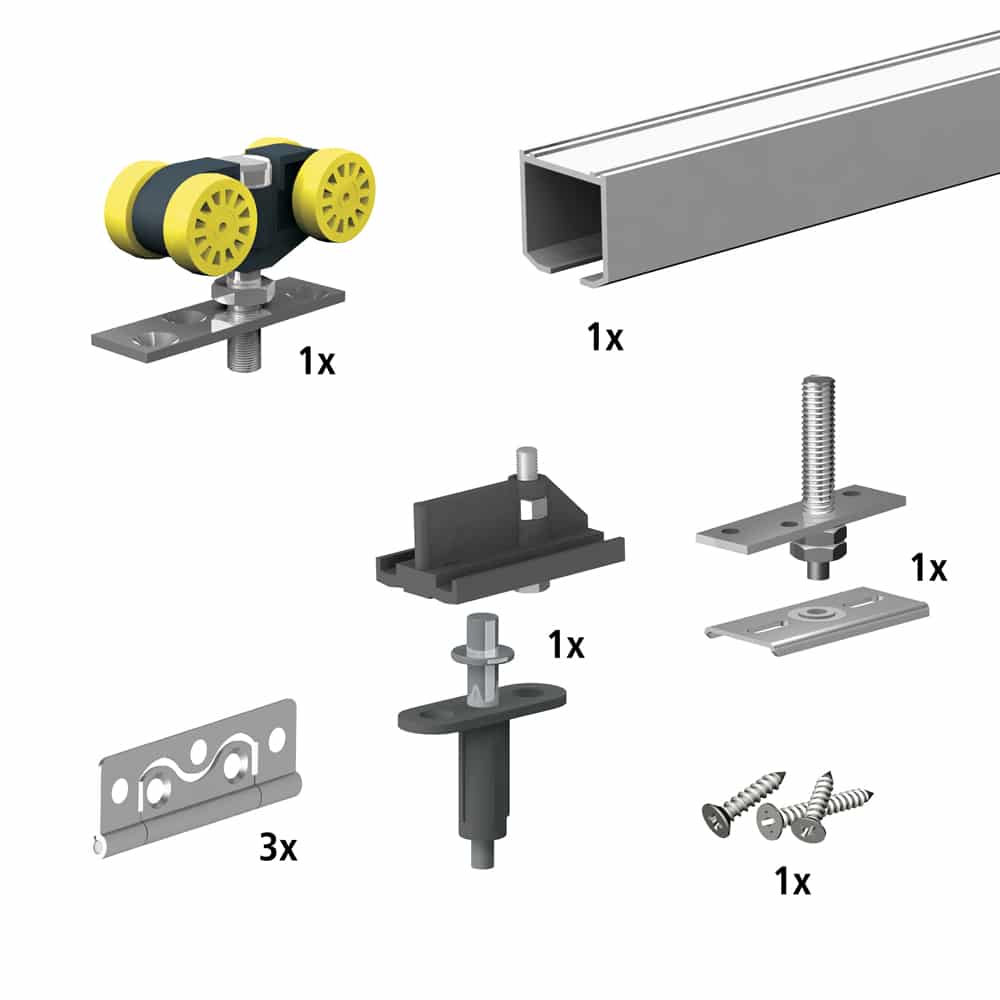 1x

1x

1x

1x

3x

1x