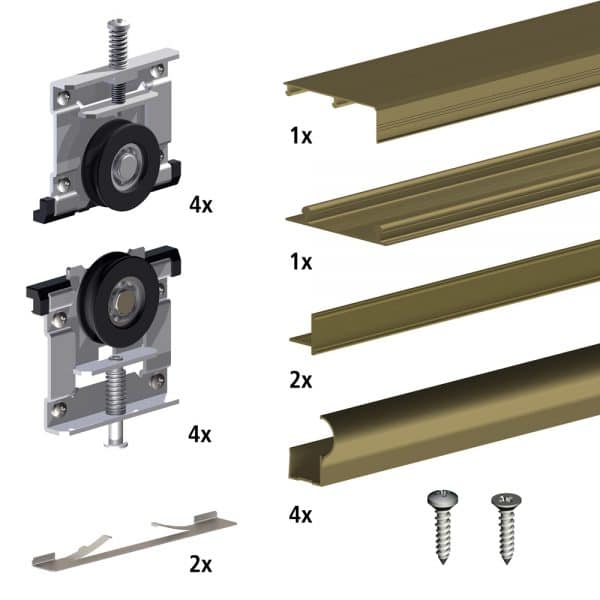 4x

4x

2x

1x

1x

2x

4x