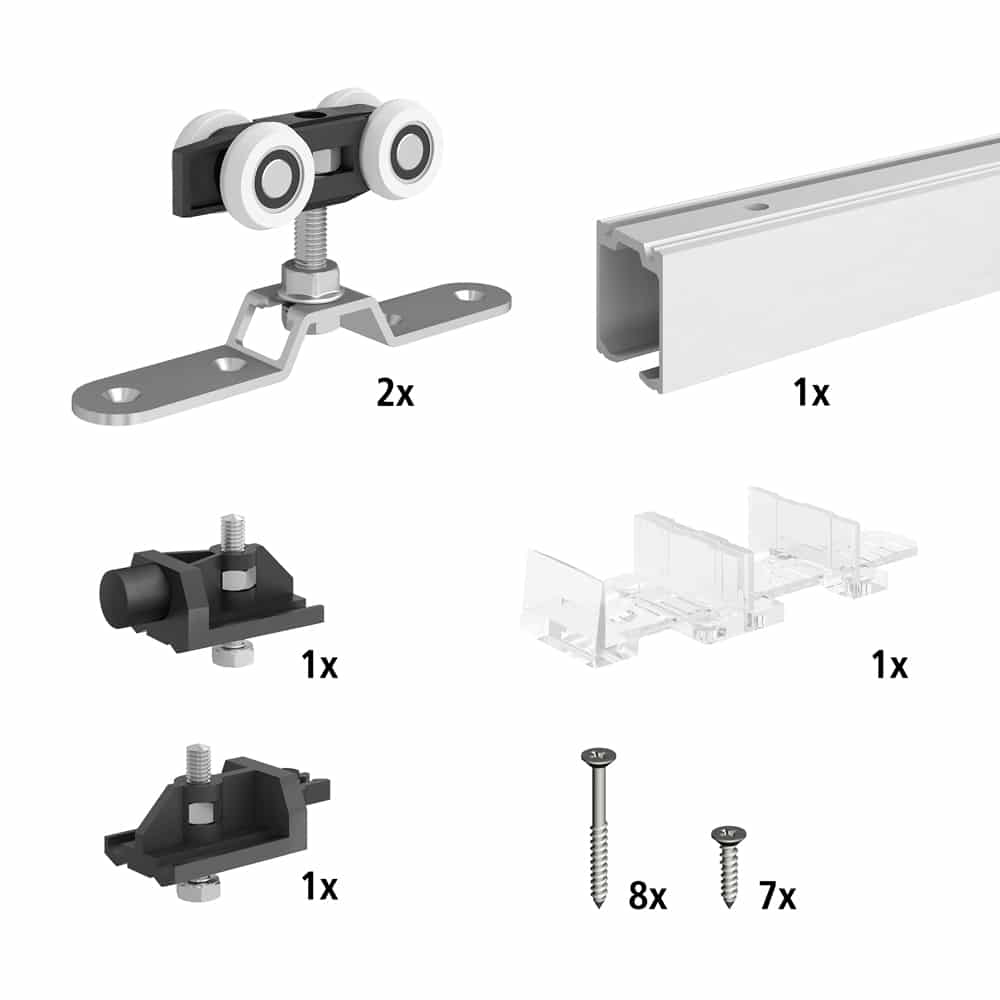 2x

1x

1x

1x

1x

8x

7x