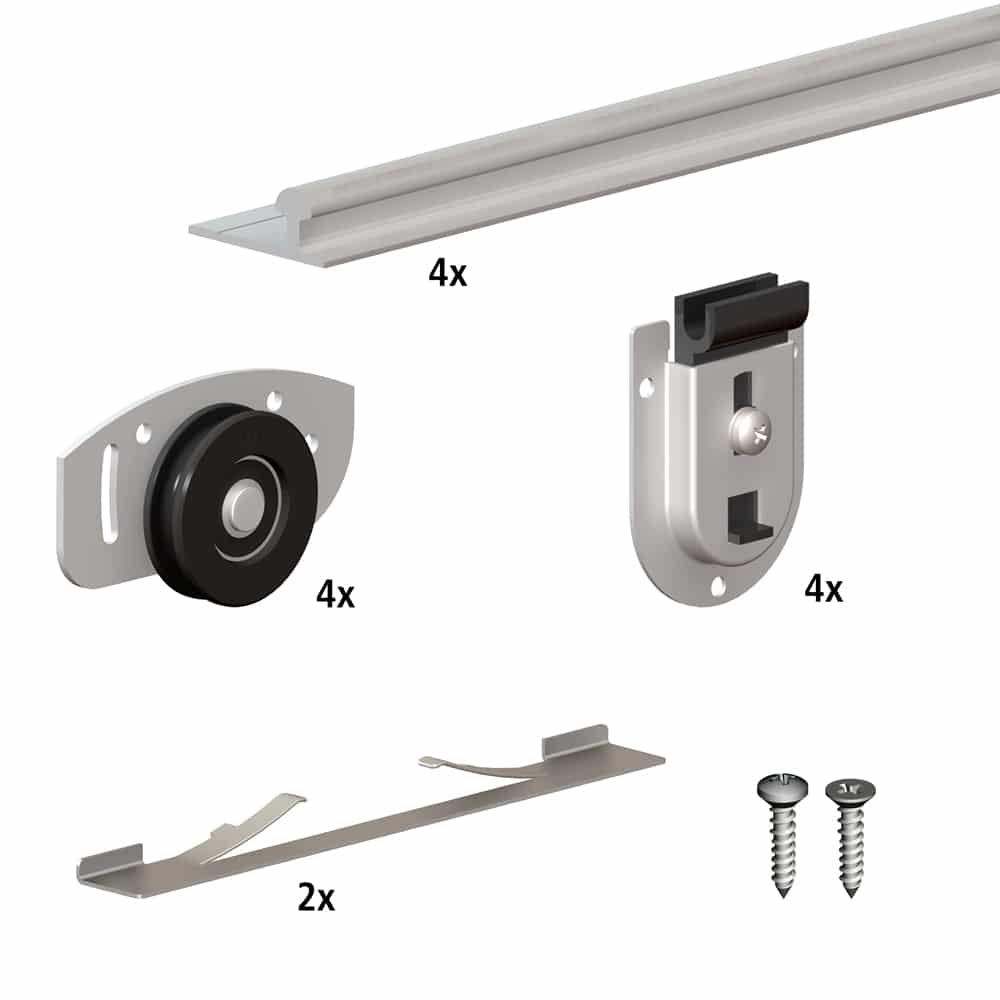 4x

4x

4x

2x