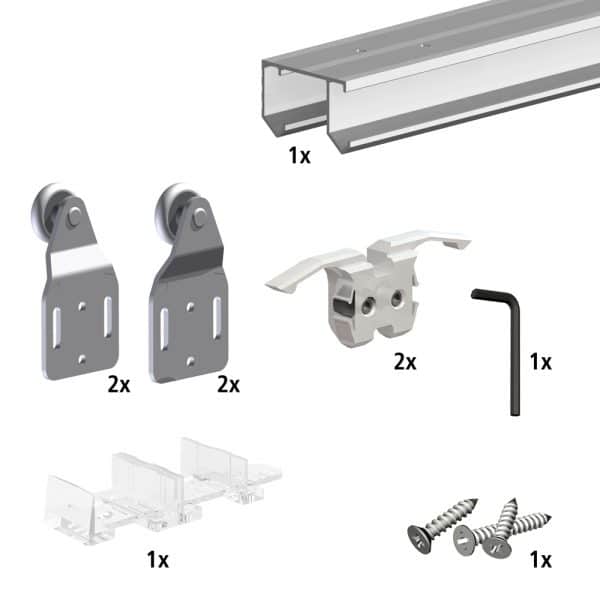 1x

2x

2x

2x

1x

1x

1x