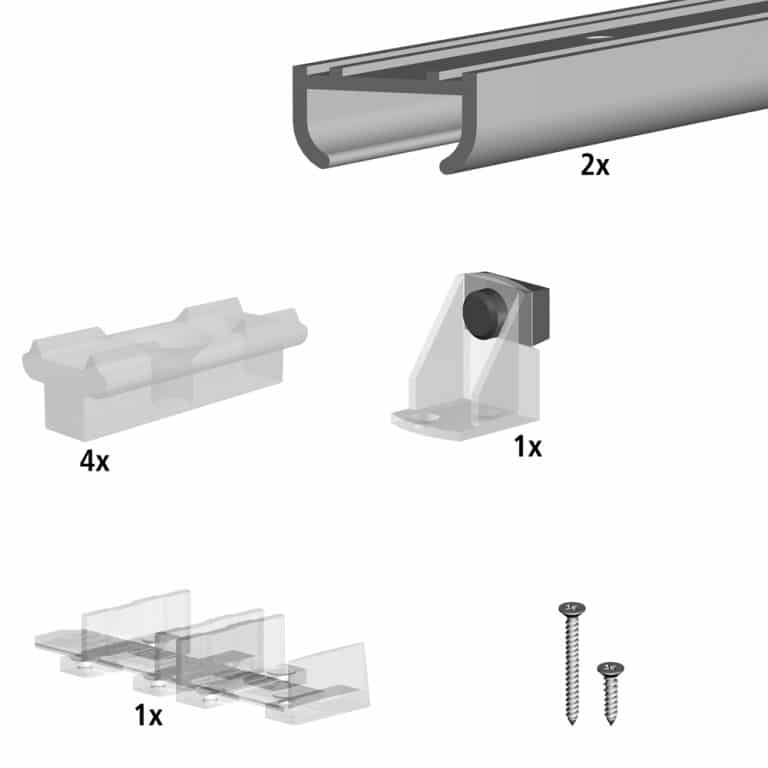 2x

4x

1x

1x